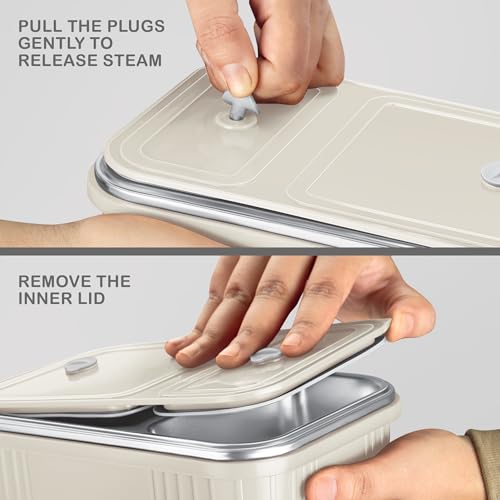 PULL THE PLUGS GENTLY TO RELEASE STEAM

REMOVE THE INNER LID