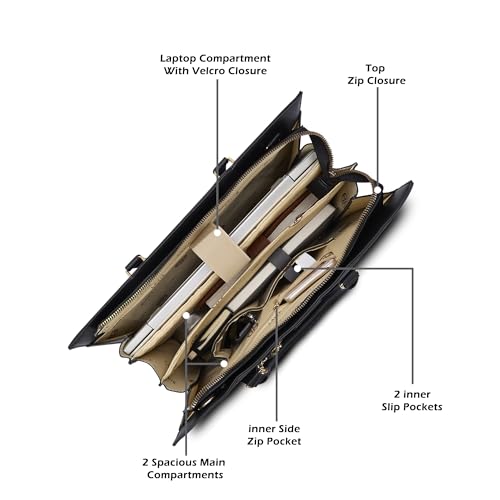 Laptop Compartment
With Velcro Closure

Top
Zip Closure

2 inner
Slip Pockets

inner Side
Zip Pocket

2 Spacious Main
Compartments