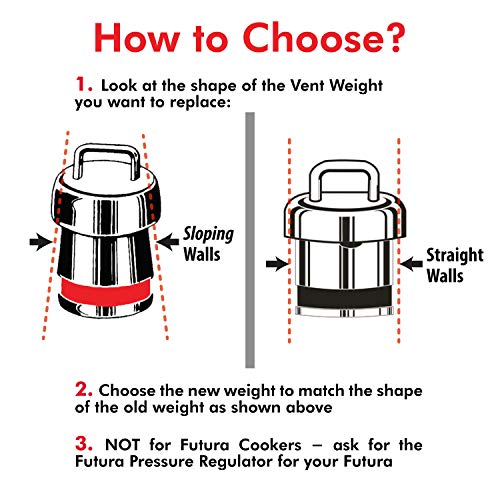 How to Choose?

1. Look at the shape of the Vent Weight you want to replace:

Sloping Walls

Straight Walls

2. Choose the new weight to match the shape of the old weight as shown above

3. NOT for Futura Cookers – ask for the Futura Pressure Regulator for your Futura