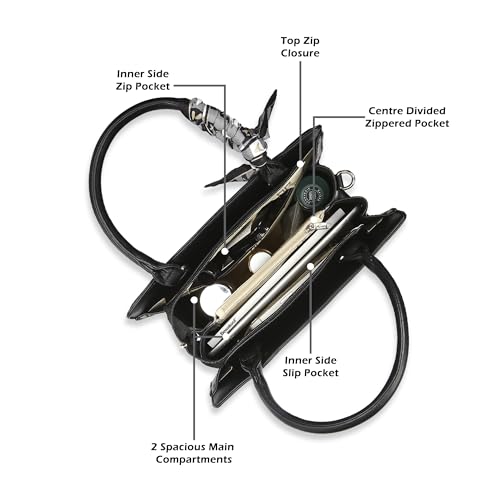 Top Zip
Closure

Inner Side
Zip Pocket

Centre Divided
Zippered Pocket

Inner Side
Slip Pocket

2 Spacious Main
Compartments