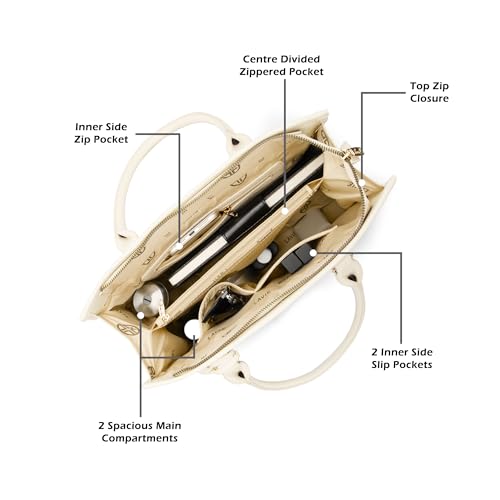 Centre Divided Zippered Pocket

Top Zip Closure

Inner Side Zip Pocket

2 Inner Side Slip Pockets

2 Spacious Main Compartments